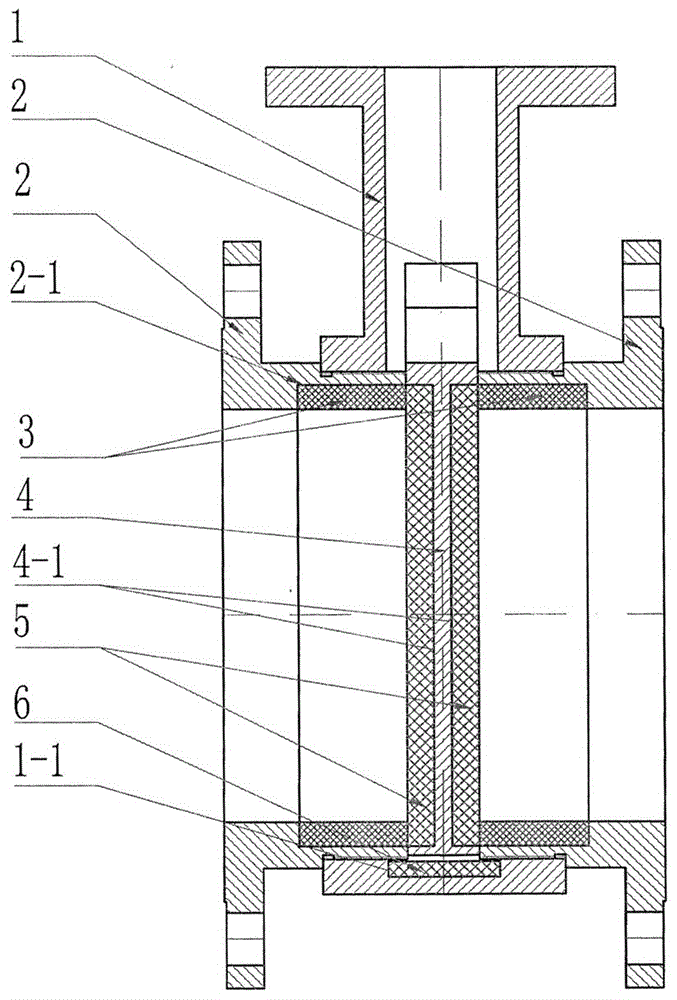 1
2
2
2-1
3
4
4-1
5
6
1-1