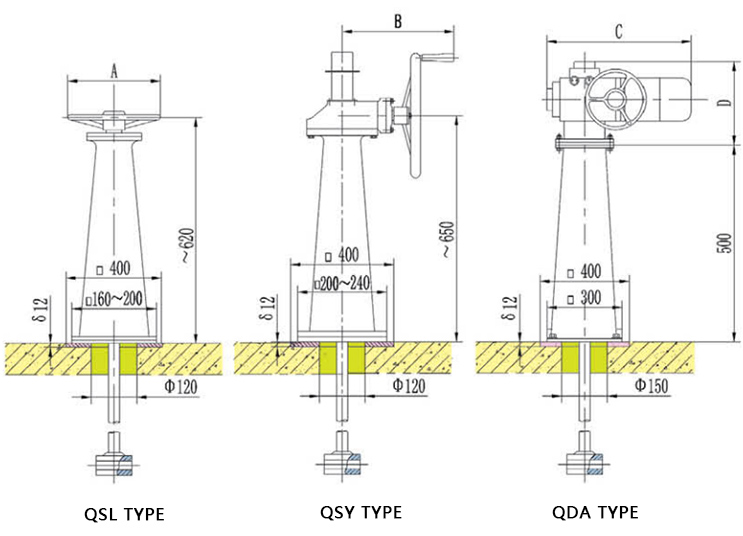 A

~620

□ 400

□160~200

δ 12

Φ120

QSL TYPE

B

~650

□ 400

□200~240

δ 12

Φ120

QSY TYPE

C

D

500

□ 400

□ 300

δ 12

Φ150

QDA TYPE